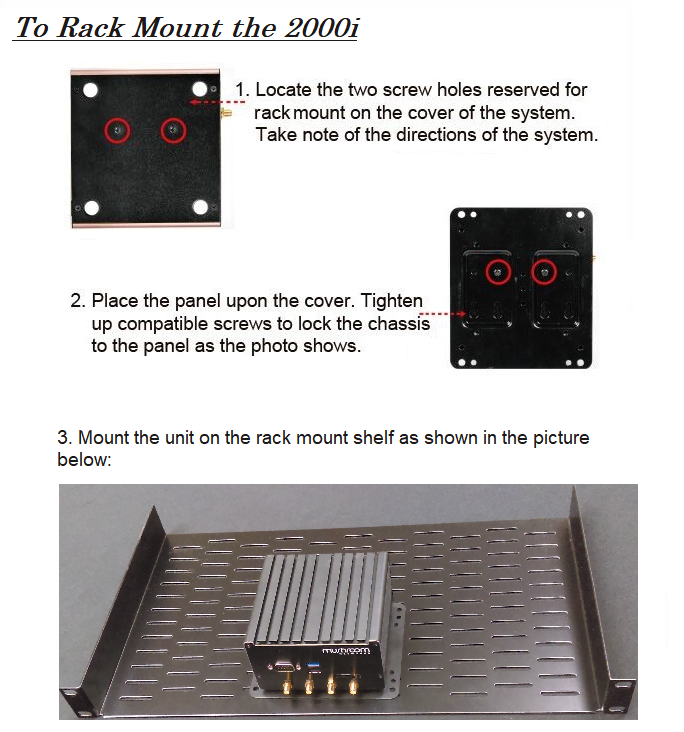 To Rack Mount the 2000i

1. Locate the two screw holes reserved for rack mount on the cover of the system. Take note of the directions of the system.

2. Place the panel upon the cover. Tighten up compatible screws to lock the chassis to the panel as the photo shows.

3. Mount the unit on the rack mount shelf as shown in the picture below:

mushroom